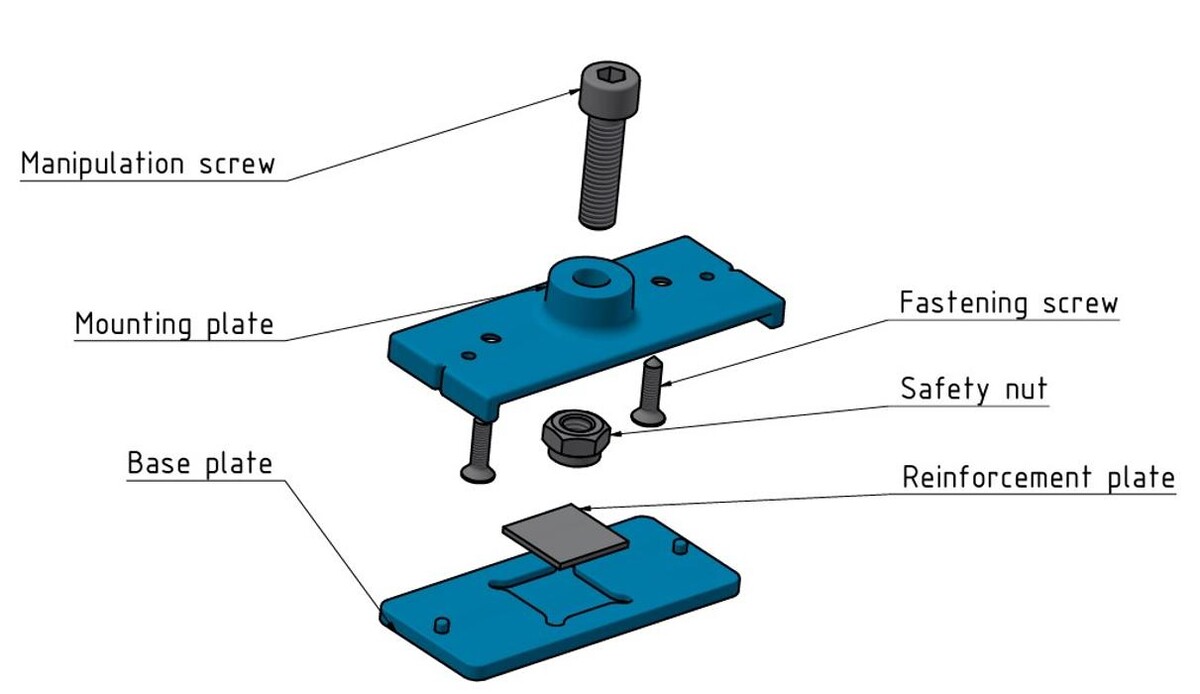 Manipulation screw

Mounting plate

Fastening screw

Safety nut

Base plate

Reinforcement plate