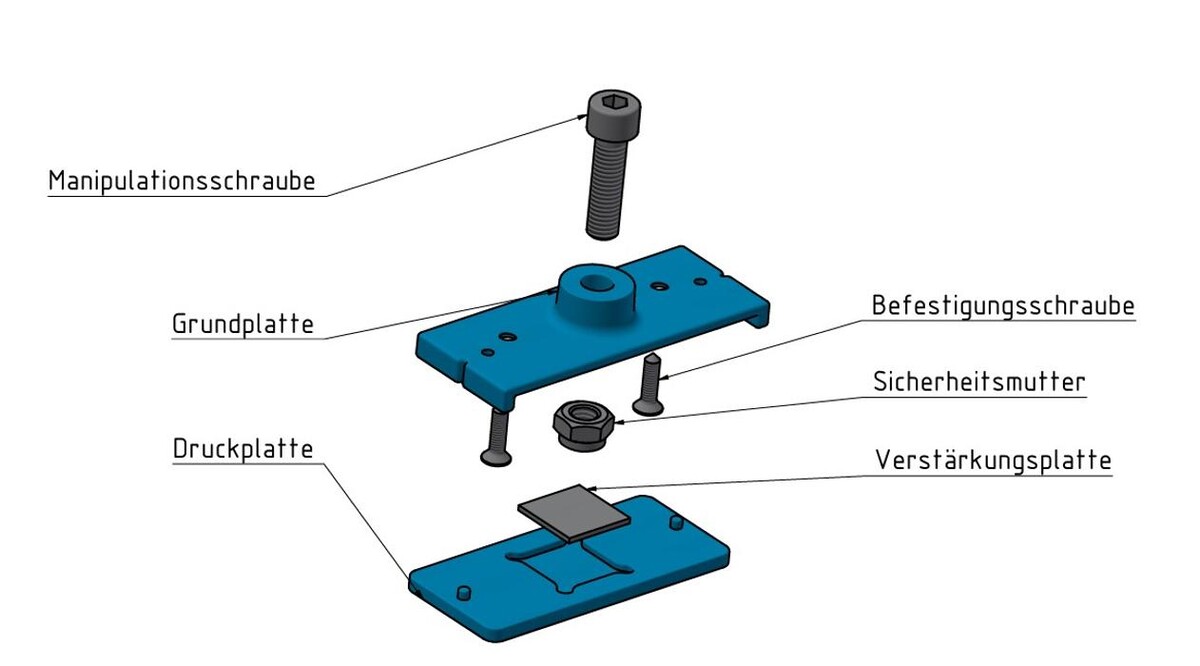 Manipulationsschraube
Grundplatte
Befestigungsschraube
Sicherheitsmutter
Druckplatte
Verstärkungsplatte