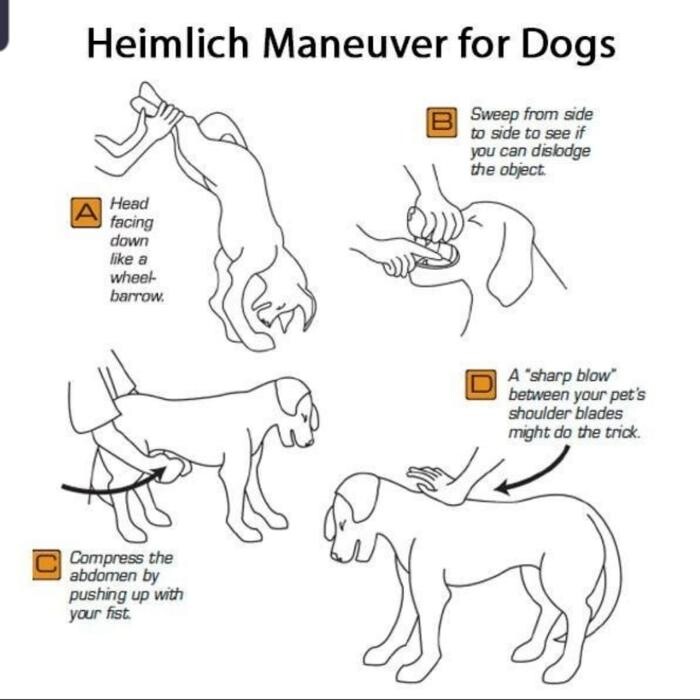 Heimlich Maneuver for Dogs

A Head facing down like a wheelbarrow.

B Sweep from side to side to see if you can dislodge the object.

C Compress the abdomen by pushing up with your fist.

D A "sharp blow" between your pet's shoulder blades might do the trick.