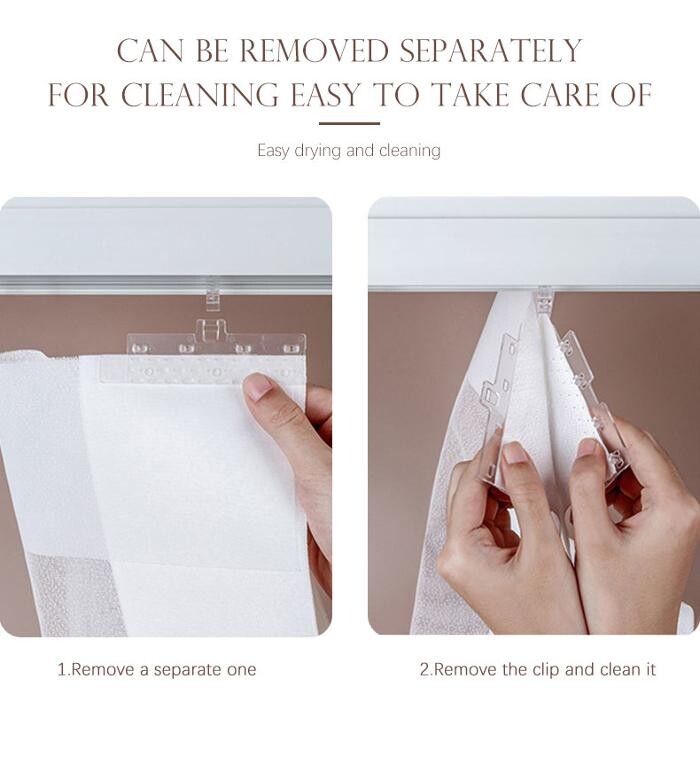 CAN BE REMOVED SEPARATELY
FOR CLEANING EASY TO TAKE CARE OF

Easy drying and cleaning

1.Remove a separate one

2.Remove the clip and clean it