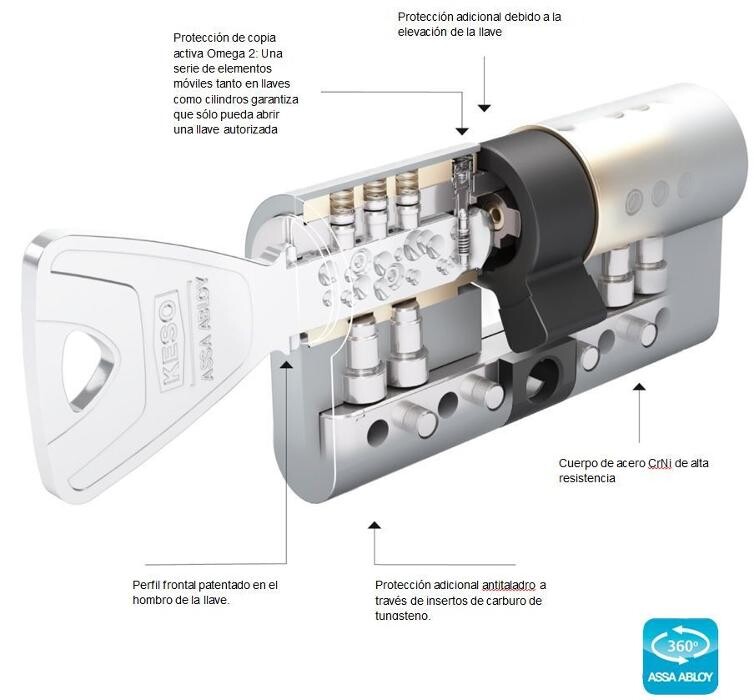 Protección adicional debido a la elevación de la llave

Protección de copia activa Omega 2: Una serie de elementos móviles tanto en llaves como cilindros garantiza que sólo pueda abrir una llave autorizada

KESO

ASSA ABLOY

Cuerpo de acero CrNi de alta resistencia

Perfil frontal patentado en el hombro de la llave.

Protección adicional antitaladro a través de insertos de carburo de tungsteno.

360°

ASSA ABLOY