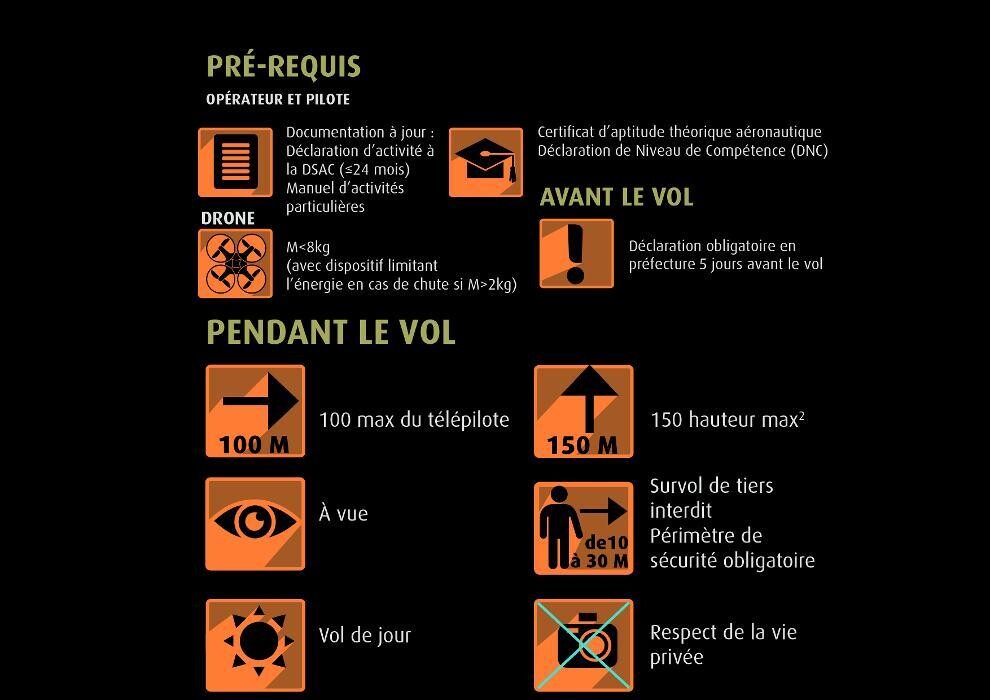 PRÉ-REQUIS

OPÉRATEUR ET PILOTE

Documentation à jour : Déclaration d'activité à la DSAC (≤24 mois) Manuel d'activités particulières

Certificat d'aptitude théorique aéronautique Déclaration de Niveau de Compétence (DNC)

DRONE

M<8kg (avec dispositif limitant l'énergie en cas de chute si M>2kg)

AVANT LE VOL

Déclaration obligatoire en préfecture 5 jours avant le vol

PENDANT LE VOL

100 M

100 max du télépilote

150 M

150 hauteur max$^2$

À vue

de10 à 30 M

Survol de tiers interdit Périmètre de sécurité obligatoire

Vol de jour

Respect de la vie privée