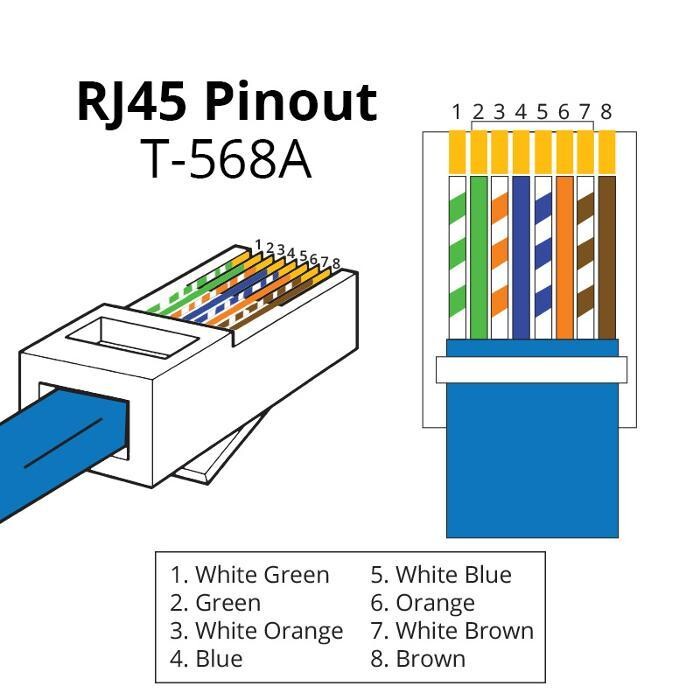 RJ45 Pinout
T-568A

1 2 3 4 5 6 7 8

1 2 3 4 5 6 7 8

1. White Green
2. Green
3. White Orange
4. Blue

5. White Blue
6. Orange
7. White Brown
8. Brown