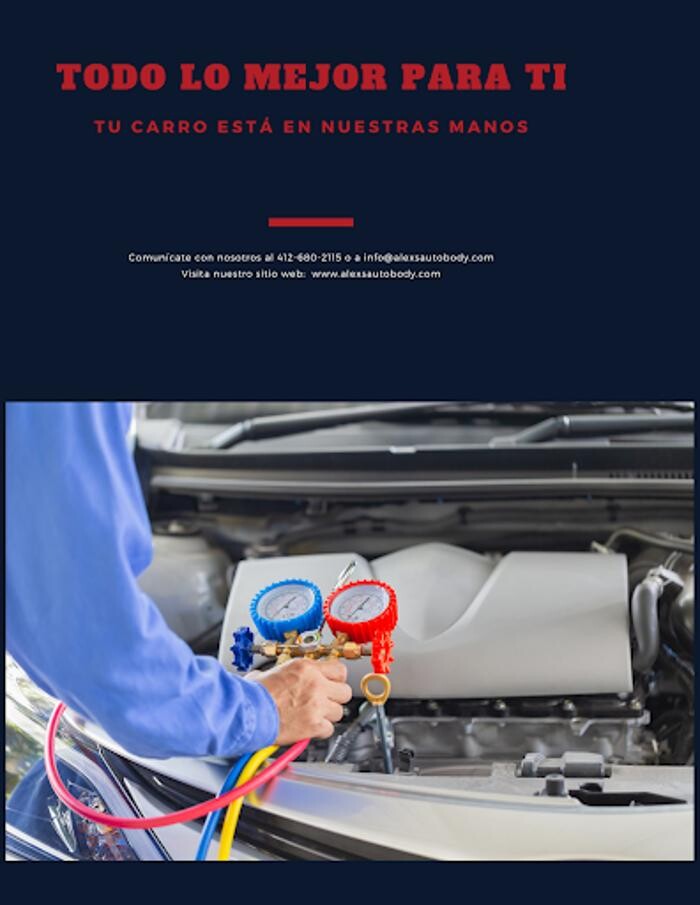 TODO LO MEJOR PARA TI

TU CARRO ESTÁ EN NUESTRAS MANOS

Comunícate con nosotros al 412-680-2115 o a info@alexsautobody.com
Visita nuestro sitio web: www.alexsautobody.com