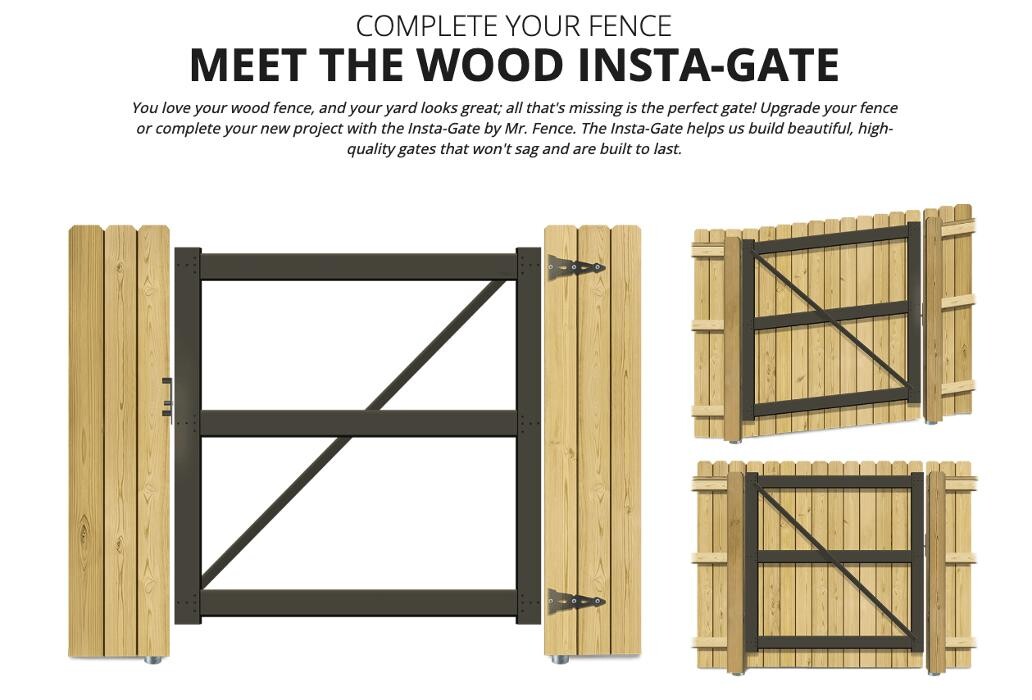 COMPLETE YOUR FENCE
MEET THE WOOD INSTA-GATE

You love your wood fence, and your yard looks great; all that's missing is the perfect gate! Upgrade your fence or complete your new project with the Insta-Gate by Mr. Fence. The Insta-Gate helps us build beautiful, high-quality gates that won't sag and are built to last.