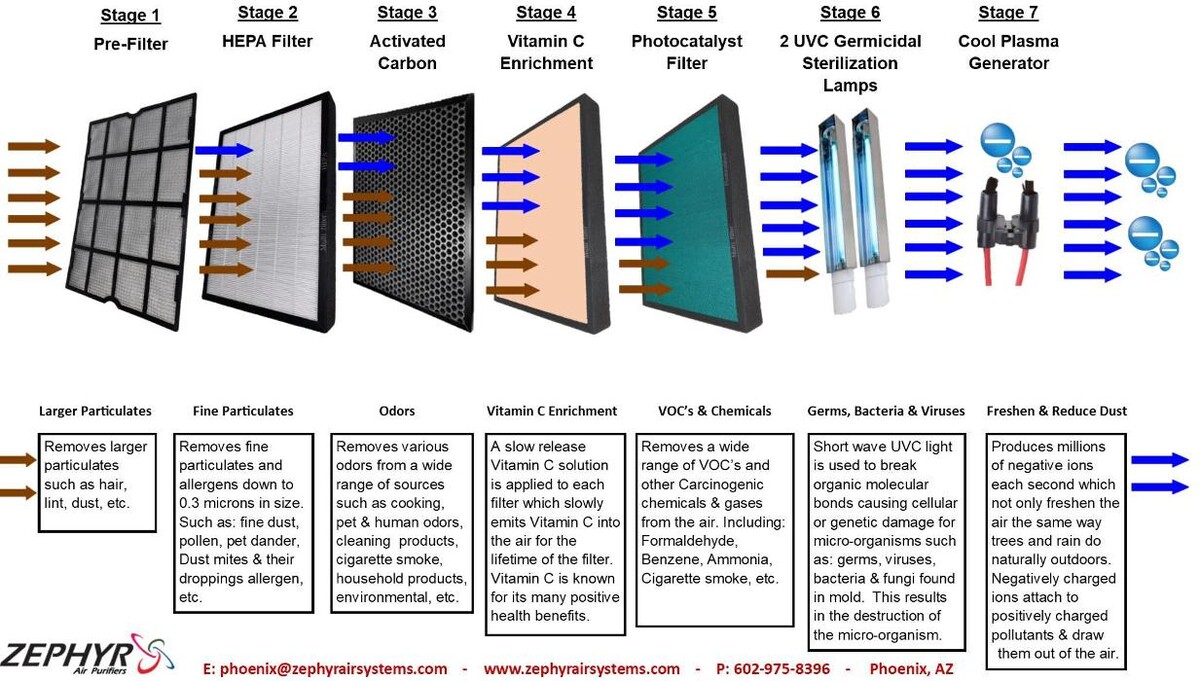 Stage 1
Pre-Filter

Stage 2
HEPA Filter

Stage 3
Activated Carbon

Stage 4
Vitamin C Enrichment

Stage 5
Photocatalyst Filter

Stage 6
2 UVC Germicidal Sterilization Lamps

Stage 7
Cool Plasma Generator

Larger Particulates

Removes larger particulates such as hair, lint, dust, etc.

Fine Particulates

Removes fine particulates and allergens down to 0.3 microns in size. Such as: fine dust, pollen, pet dander, Dust mites & their droppings allergen, etc.

Odors

Removes various odors from a wide range of sources such as cooking, pet & human odors, cleaning products, cigarette smoke, household products, environmental, etc.

Vitamin C Enrichment

A slow release Vitamin C solution is applied to each filter which slowly emits Vitamin C into the air for the lifetime of the filter. Vitamin C is known for its many positive health benefits.

VOC's & Chemicals

Removes a wide range of VOC's and other Carcinogenic chemicals & gases from the air. Including: Formaldehyde, Benzene, Ammonia, Cigarette smoke, etc.

Germs, Bacteria & Viruses

Short wave UVC light is used to break organic molecular bonds causing cellular or genetic damage for micro-organisms such as: germs, viruses, bacteria & fungi found in mold. This results in the destruction of the micro-organism.

Freshen & Reduce Dust

Produces millions of negative ions each second which not only freshen the air the same way trees and rain do naturally outdoors. Negatively charged ions attach to positively charged pollutants & draw them out of the air.

ZEPHYR Air Purifiers

E: phoenix@zephyrairsystems.com - www.zephyrairsystems.com - P: 602-975-8396 - Phoenix, AZ