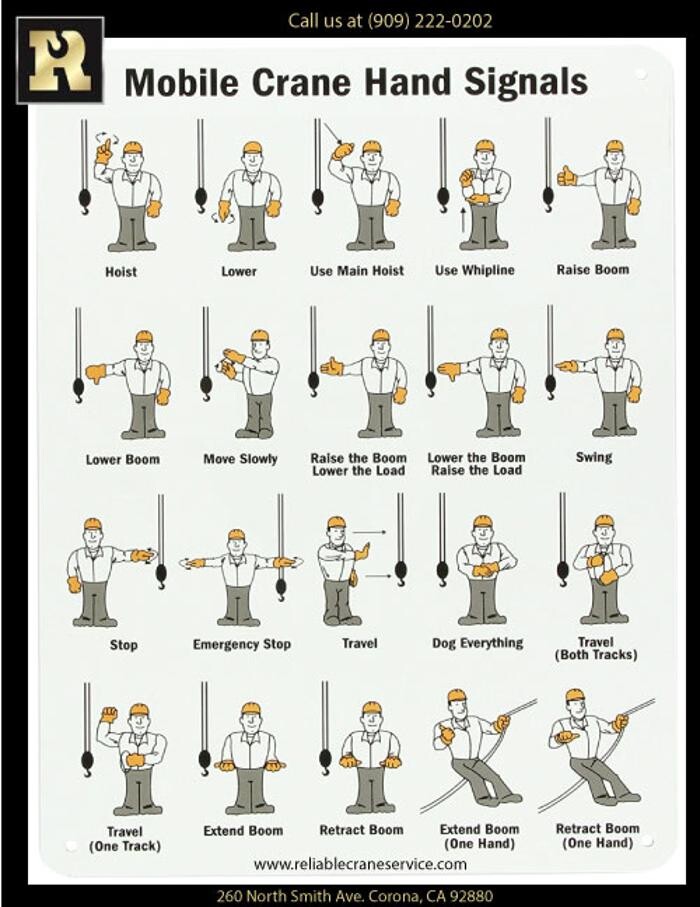 Call us at (909) 222-0202

R

Mobile Crane Hand Signals

Hoist

Lower

Use Main Hoist

Use Whipline

Raise Boom

Lower Boom

Move Slowly

Raise the Boom Lower the Load

Lower the Boom Raise the Load

Swing

Stop

Emergency Stop

Travel

Dog Everything

Travel (Both Tracks)

Travel (One Track)

Extend Boom

Retract Boom

Extend Boom (One Hand)

Retract Boom (One Hand)

www.reliablecraneservice.com

260 North Smith Ave. Corona, CA 92880